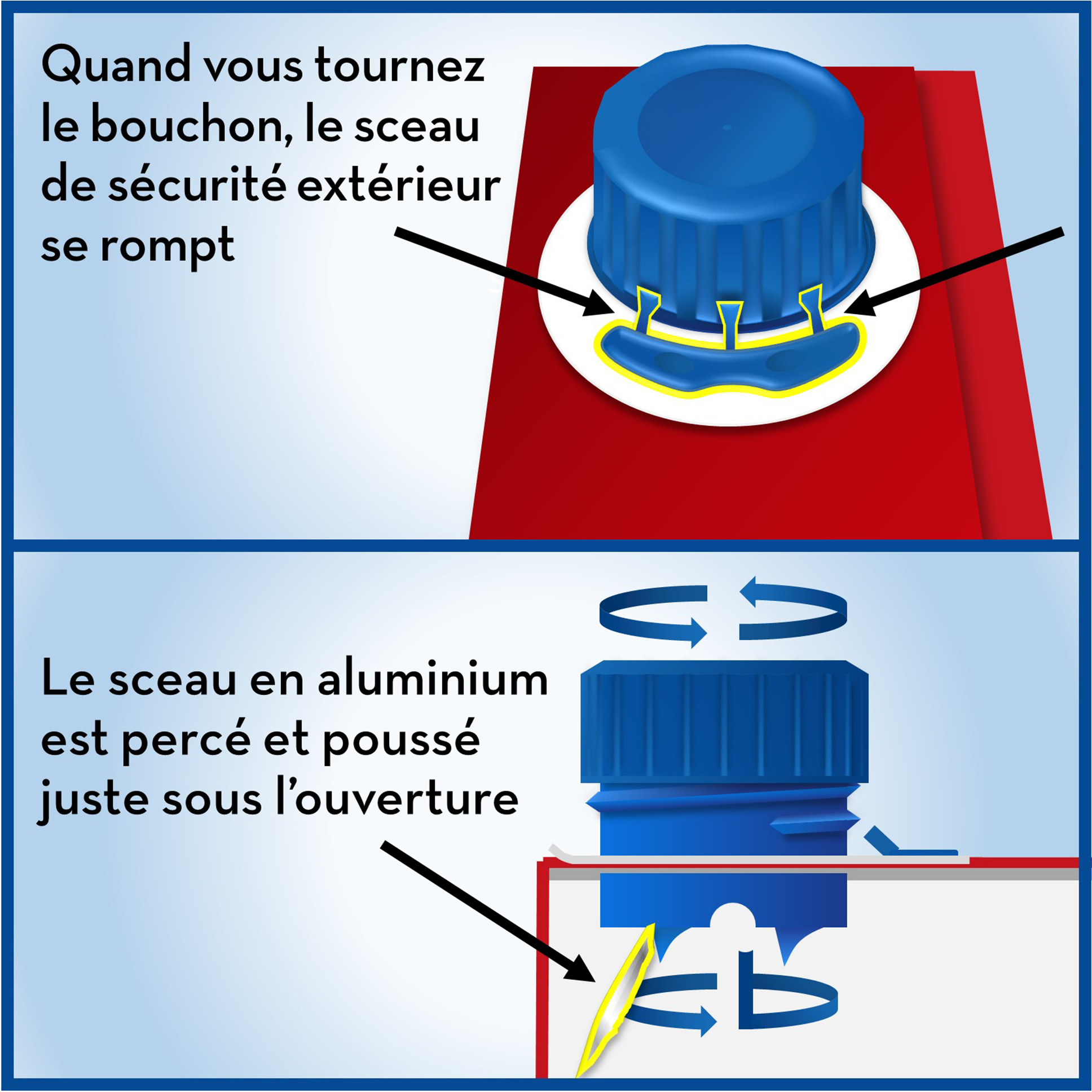 Quand vous tournez le bouchon, le sceau de sécurité extérieur se rompt

Le sceau en aluminium est percé et poussé juste sous l'ouverture